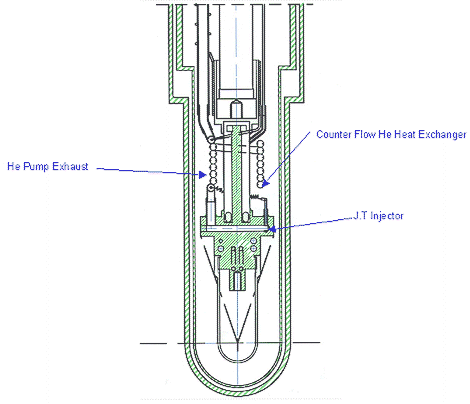 Counter Flow He Heat Exchanger

He Pump Exhaust

J.T Injector