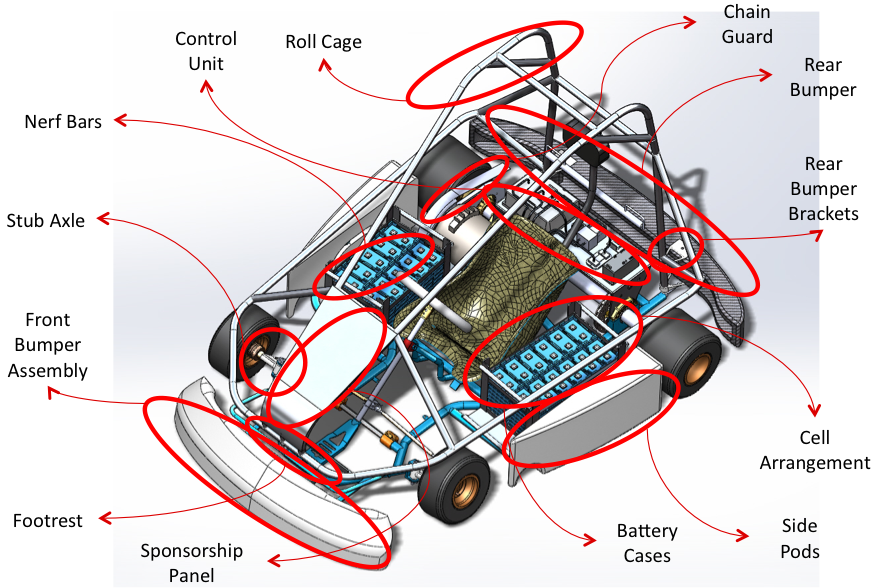 Control Unit

Roll Cage

Chain Guard

Rear Bumper

Nerf Bars

Rear Bumper Brackets

Stub Axle

Front Bumper Assembly

Cell Arrangement

Footrest

Sponsorship Panel

Battery Cases

Side Pods