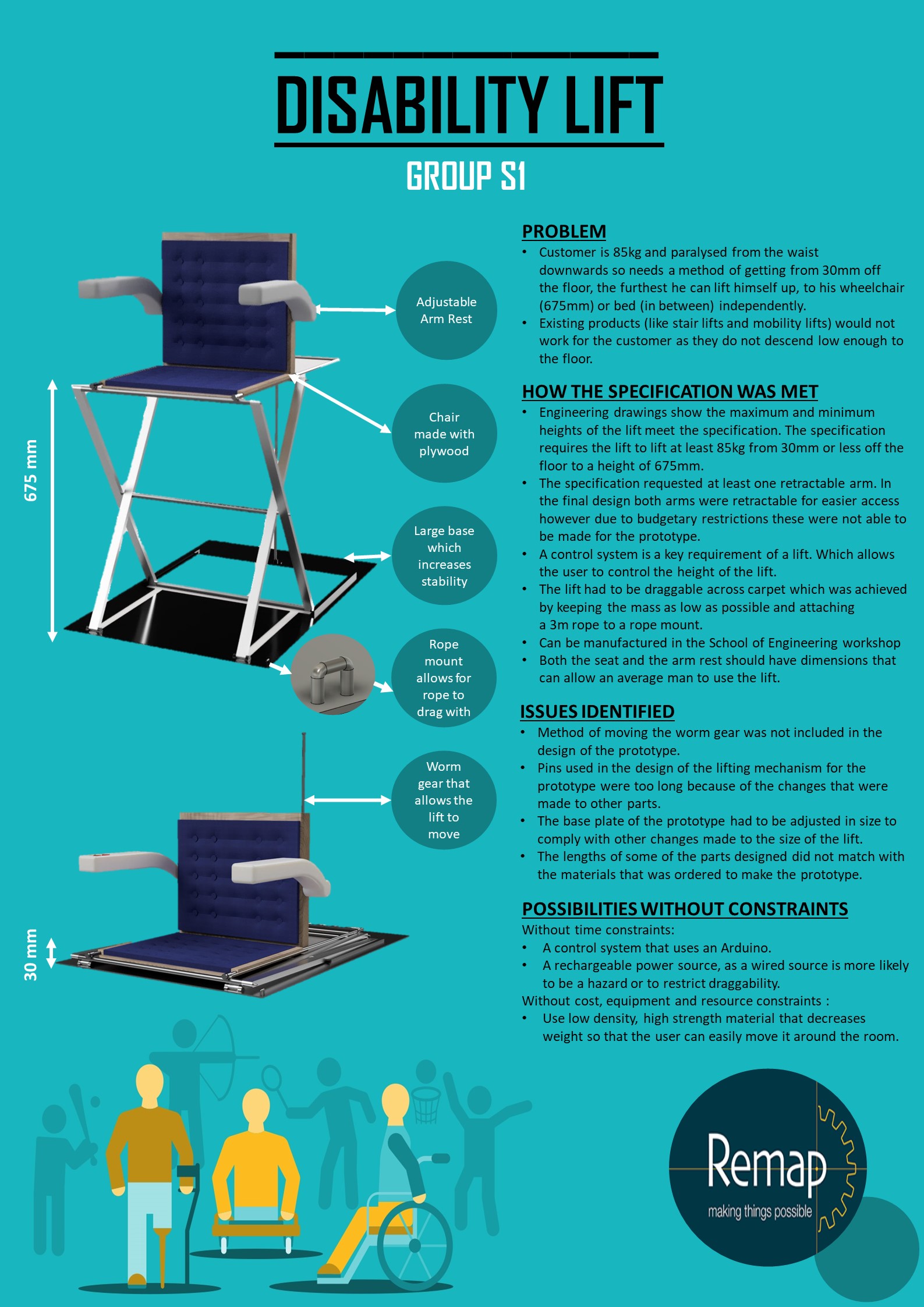 DISABILITY LIFT

GROUP S1

675 mm

Adjustable Arm Rest

Chair made with plywood

Large base which increases stability

Rope mount allows for rope to drag with

Worm gear that allows the lift to move

30 mm

PROBLEM
• Customer is 85kg and paralysed from the waist downwards so needs a method of getting from 30mm off the floor, the furthest he can lift himself up, to his wheelchair (675mm) or bed (in between) independently.
• Existing products (like stair lifts and mobility lifts) would not work for the customer as they do not descend low enough to the floor.

HOW THE SPECIFICATION WAS MET
• Engineering drawings show the maximum and minimum heights of the lift meet the specification. The specification requires the lift to lift at least 85kg from 30mm or less off the floor to a height of 675mm.
• The specification requested at least one retractable arm. In the final design both arms were retractable for easier access however due to budgetary restrictions these were not able to be made for the prototype.
• A control system is a key requirement of a lift. Which allows the user to control the height of the lift.
• The lift had to be draggable across carpet which was achieved by keeping the mass as low as possible and attaching a 3m rope to a rope mount.
• Can be manufactured in the School of Engineering workshop
• Both the seat and the arm rest should have dimensions that can allow an average man to use the lift.

ISSUES IDENTIFIED
• Method of moving the worm gear was not included in the design of the prototype.
• Pins used in the design of the lifting mechanism for the prototype were too long because of the changes that were made to other parts.
• The base plate of the prototype had to be adjusted in size to comply with other changes made to the size of the lift.
• The lengths of some of the parts designed did not match with the materials that was ordered to make the prototype.

POSSIBILITIES WITHOUT CONSTRAINTS
Without time constraints:
• A control system that uses an Arduino.
• A rechargeable power source, as a wired source is more likely to be a hazard or to restrict draggability.
Without cost, equipment and resource constraints :
• Use low density, high strength material that decreases weight so that the user can easily move it around the room.

Remap
making things possible