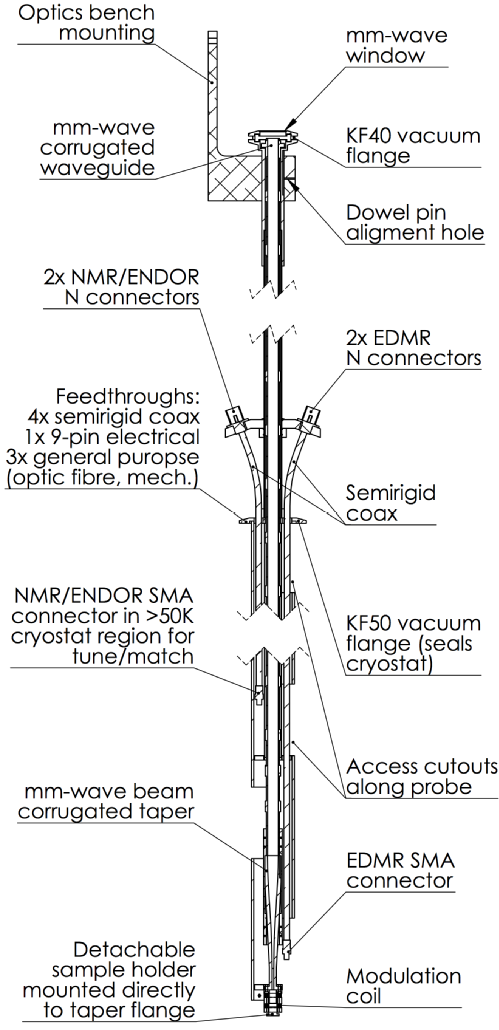 Optics bench mounting

mm-wave window

mm-wave corrugated waveguide

KF40 vacuum flange

Dowel pin aligment hole

2x NMR/ENDOR N connectors

2x EDMR N connectors

Feedthroughs: 4x semirigid coax 1x 9-pin electrical 3x general puropse (optic fibre, mech.)

Semirigid coax

NMR/ENDOR SMA connector in >50K cryostat region for tune/match

KF50 vacuum flange (seals cryostat)

Access cutouts along probe

mm-wave beam corrugated taper

EDMR SMA connector

Detachable sample holder mounted directly to taper flange

Modulation coil