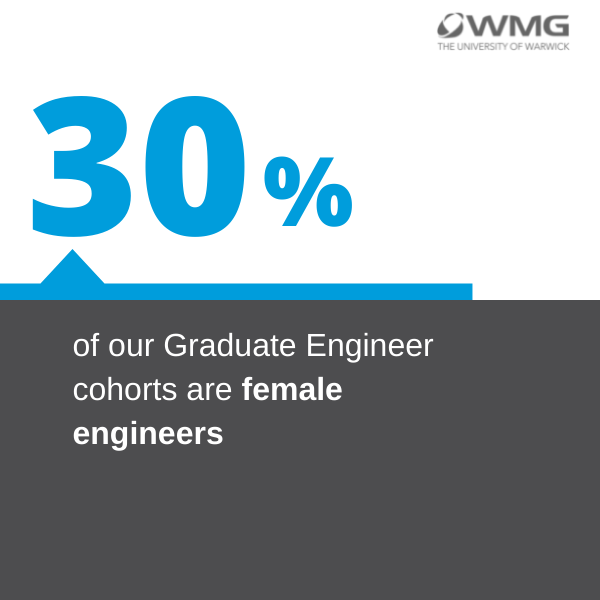 WMG
THE UNIVERSITY OF WARWICK

30%

of our Graduate Engineer cohorts are female engineers