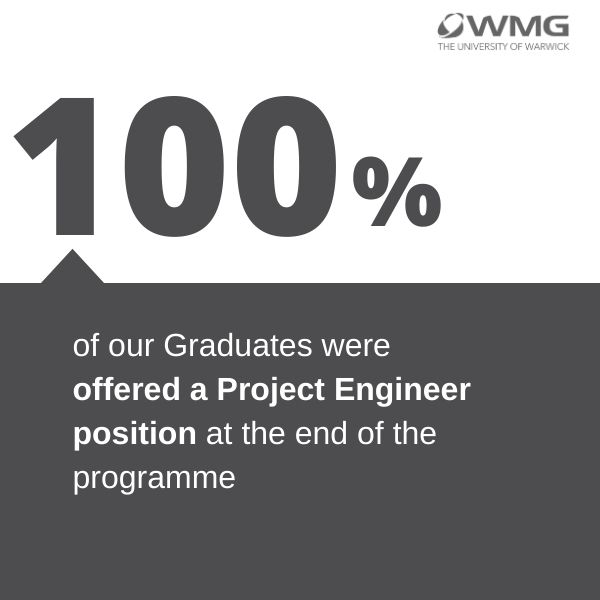 WMG
THE UNIVERSITY OF WARWICK

100%

of our Graduates were offered a Project Engineer position at the end of the programme