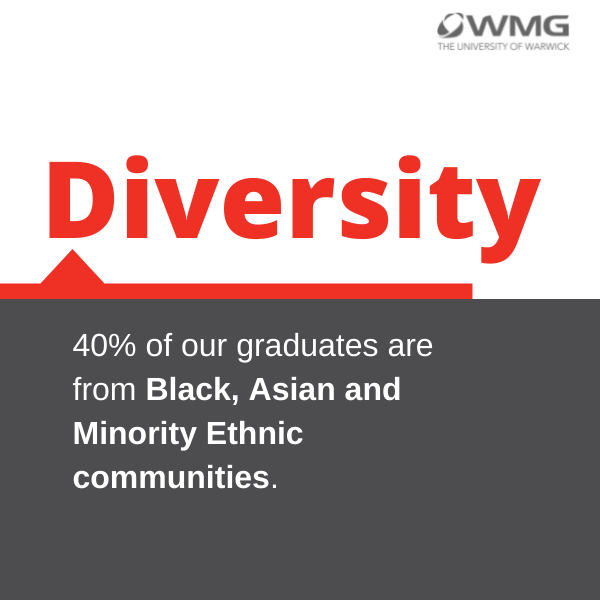 WMG
THE UNIVERSITY OF WARWICK

Diversity

40% of our graduates are from Black, Asian and Minority Ethnic communities.