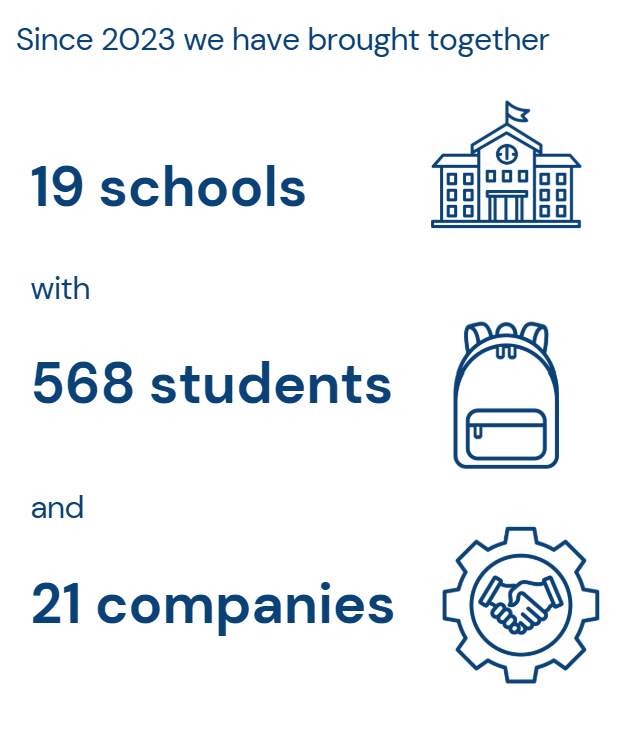 Since 2023 we have brought together

19 schools

with

568 students

and

21 companies