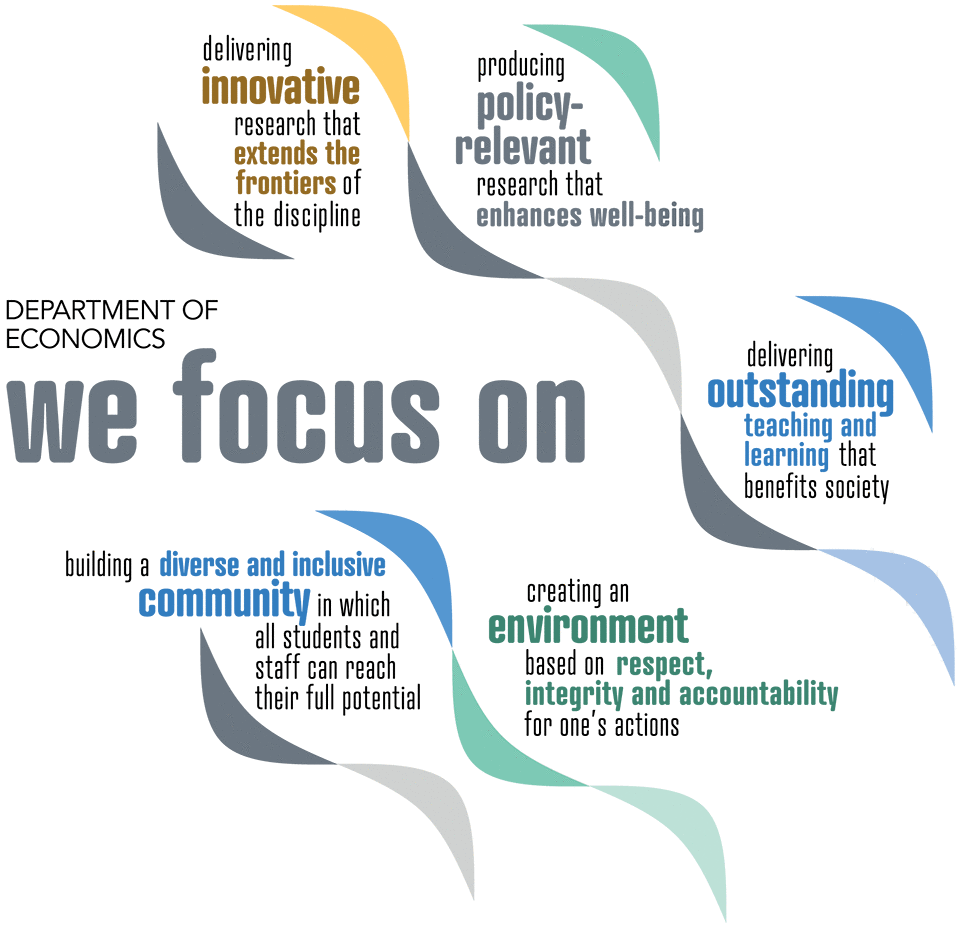 delivering innovative research that extends the frontiers of the discipline

producing policy-relevant research that enhances well-being

DEPARTMENT OF ECONOMICS

we focus on

delivering outstanding teaching and learning that benefits society

building a diverse and inclusive community in which all students and staff can reach their full potential

creating an environment based on respect, integrity and accountability for one's actions