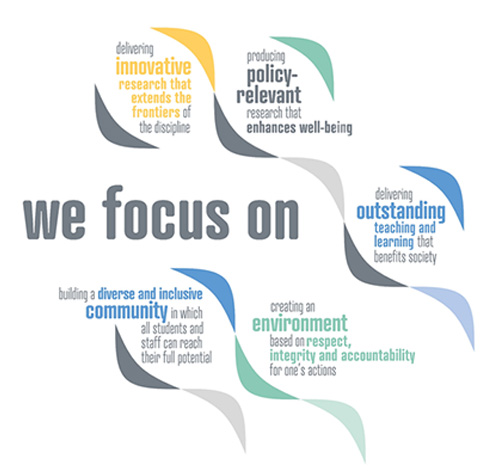 delivering innovative research that extends the frontiers of the discipline

producing policy-relevant research that enhances well-being

we focus on

delivering outstanding teaching and learning that benefits society

building a diverse and inclusive community in which all students and staff can reach their full potential

creating an environment based on respect, integrity and accountability for one's actions