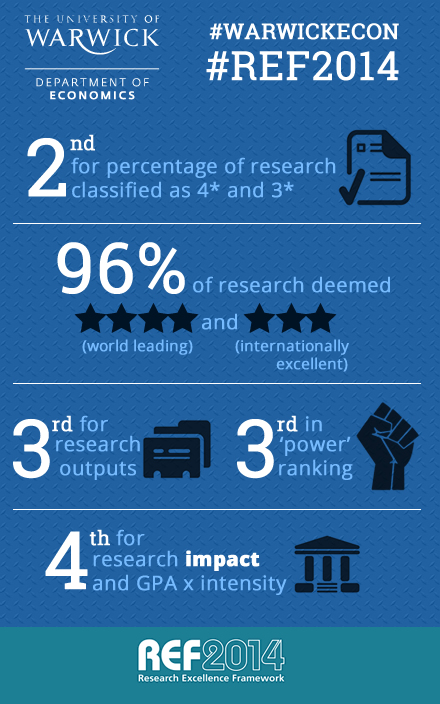 THE UNIVERSITY OF WARWICK

DEPARTMENT OF ECONOMICS

#WARWICKECON
#REF2014

2nd for percentage of research classified as 4* and 3*

96% of research deemed ★★★★ and ★★★
(world leading) (internationally excellent)

3rd for research outputs

3rd in 'power' ranking

4th for research impact and GPA x intensity

REF2014
Research Excellence Framework