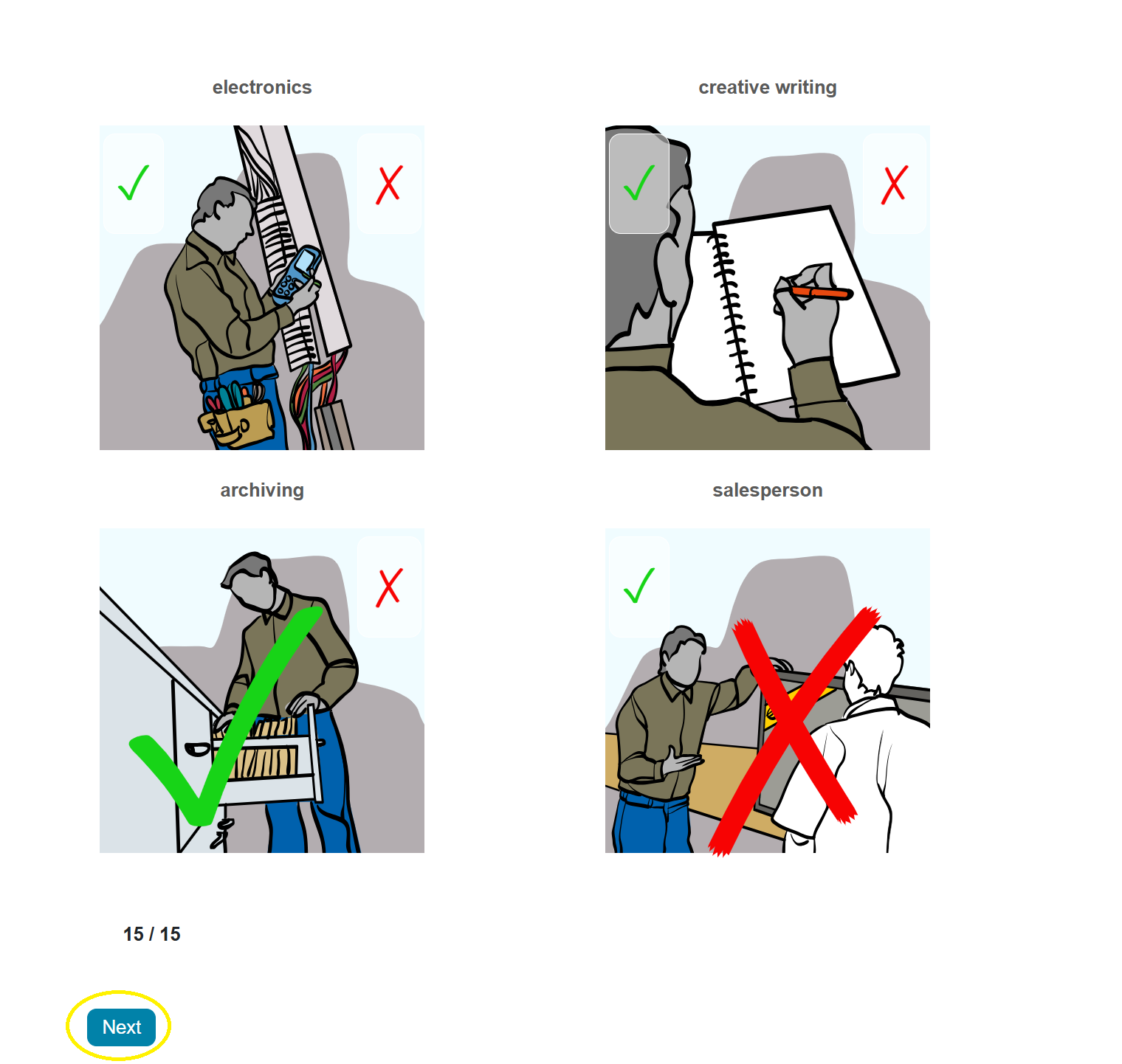 electronics

creative writing

archiving

salesperson

15 / 15

Next