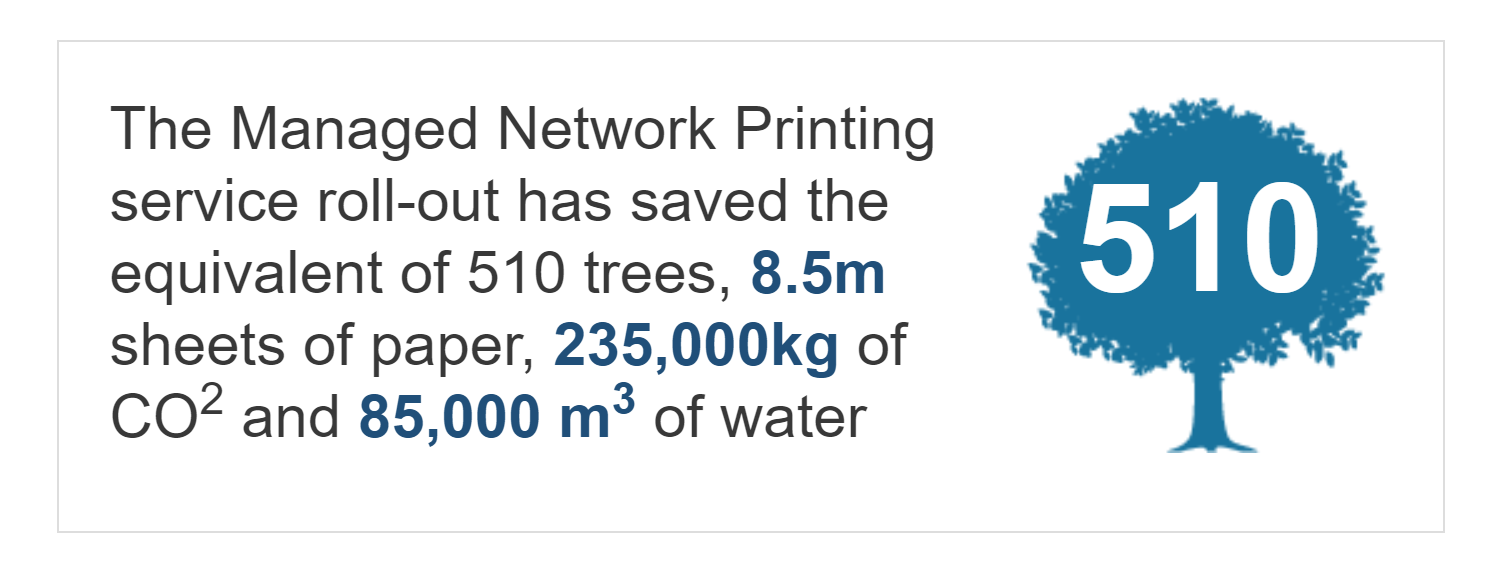 The Managed Network Printing service roll-out has saved the equivalent of 510 trees, 8.5m sheets of paper, 235,000kg of $CO^2$ and 85,000 $m^3$ of water

510