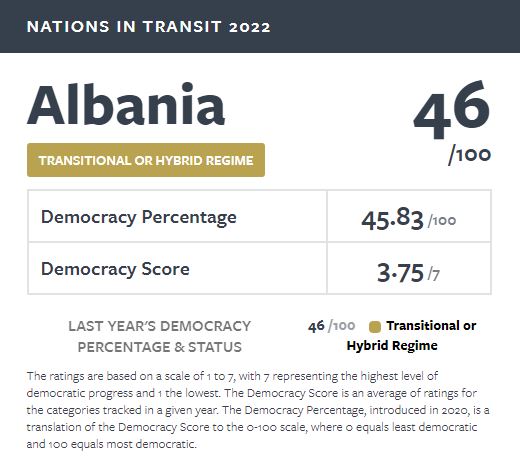 NATIONS IN TRANSIT 2022

Albania

46 /100

TRANSITIONAL OR HYBRID REGIME

| Democracy Percentage | 45.83 /100 |
|---|---|
| Democracy Score | 3.75 /7 |

LAST YEAR'S DEMOCRACY PERCENTAGE & STATUS

46 /100 Transitional or Hybrid Regime

The ratings are based on a scale of 1 to 7, with 7 representing the highest level of democratic progress and 1 the lowest. The Democracy Score is an average of ratings for the categories tracked in a given year. The Democracy Percentage, introduced in 2020, is a translation of the Democracy Score to the 0-100 scale, where 0 equals least democratic and 100 equals most democratic.