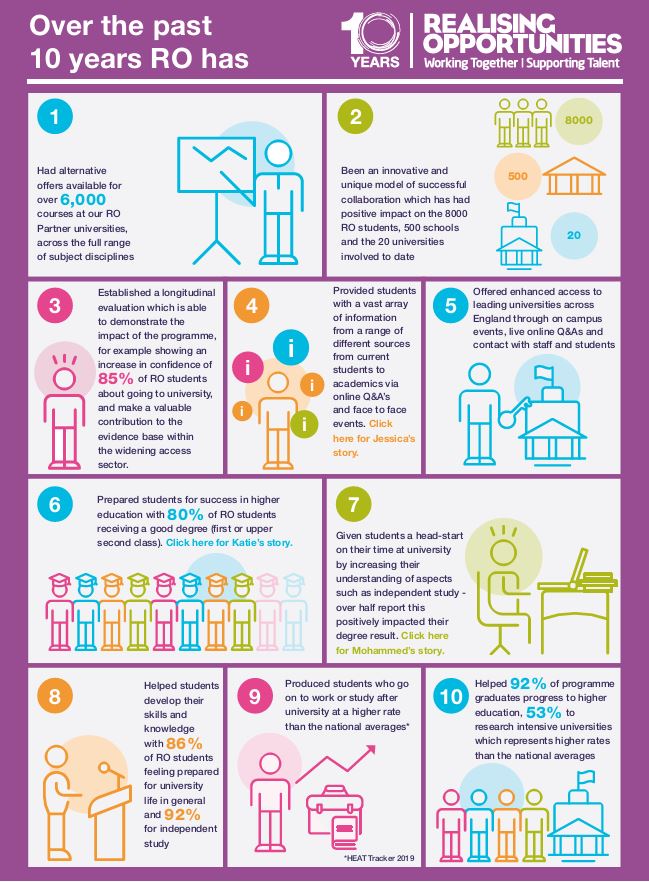 Over the past 10 years RO has

10 YEARS

REALISING OPPORTUNITIES
Working Together | Supporting Talent

1

Had alternative offers available for over 6,000 courses at our RO Partner universities, across the full range of subject disciplines

2

Been an innovative and unique model of successful collaboration which has had positive impact on the 8000 RO students, 500 schools and the 20 universities involved to date

8000

500

20

3

Established a longitudinal evaluation which is able to demonstrate the impact of the programme, for example showing an increase in confidence of 85% of RO students about going to university, and make a valuable contribution to the evidence base within the widening access sector.

4

Provided students with a vast array of information from a range of different sources from current students to academics via online Q&A's and face to face events. Click here for Jessica's story.

i

i

i

i

i

5

Offered enhanced access to leading universities across England through on campus events, live online Q&As and contact with staff and students

6

Prepared students for success in higher education with 80% of RO students receiving a good degree (first or upper second class). Click here for Katie's story.

7

Given students a head-start on their time at university by increasing their understanding of aspects such as independent study - over half report this positively impacted their degree result. Click here for Mohammed's story.

8

Helped students develop their skills and knowledge with 86% of RO students feeling prepared for university life in general and 92% for independent study

9

Produced students who go on to work or study after university at a higher rate than the national averages*

*HEAT Tracker 2019

10

Helped 92% of programme graduates progress to higher education, 53% to research intensive universities which represents higher rates than the national averages